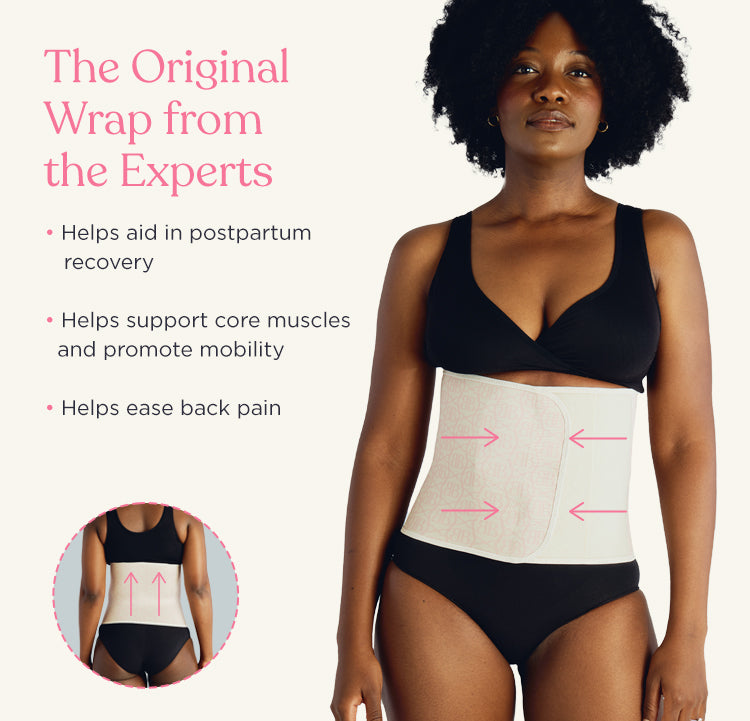 The Original Wrap from the Experts

• Helps aid in postpartum recovery

• Helps support core muscles and promote mobility

• Helps ease back pain