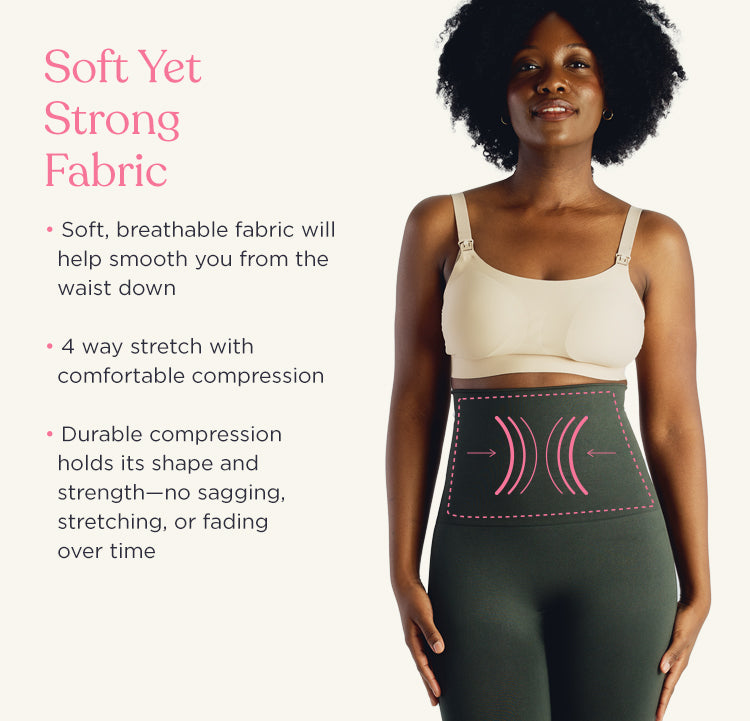 Soft Yet Strong Fabric

• Soft, breathable fabric will help smooth you from the waist down

• 4 way stretch with comfortable compression

• Durable compression holds its shape and strength—no sagging, stretching, or fading over time