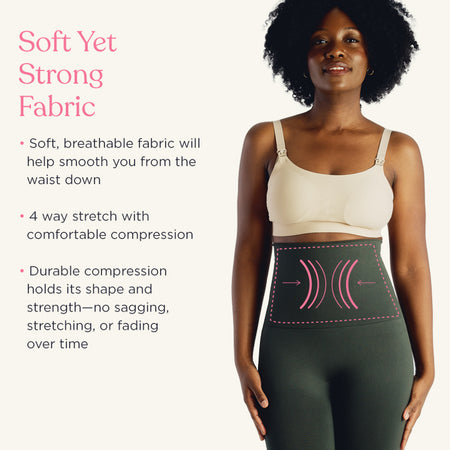 Soft Yet Strong Fabric

• Soft, breathable fabric will help smooth you from the waist down

• 4 way stretch with comfortable compression

• Durable compression holds its shape and strength—no sagging, stretching, or fading over time