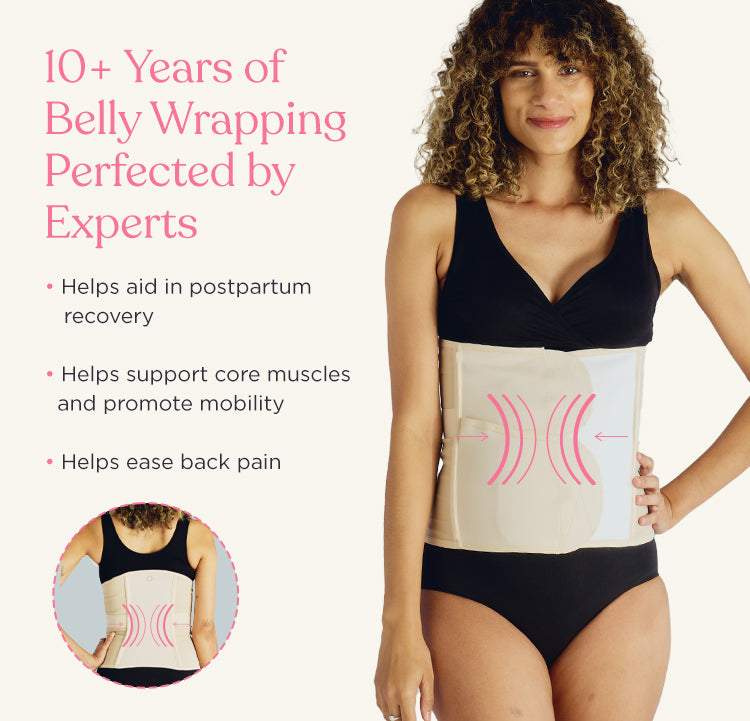 10+ Years of Belly Wrapping Perfected by Experts

• Helps aid in postpartum recovery

• Helps support core muscles and promote mobility

• Helps ease back pain