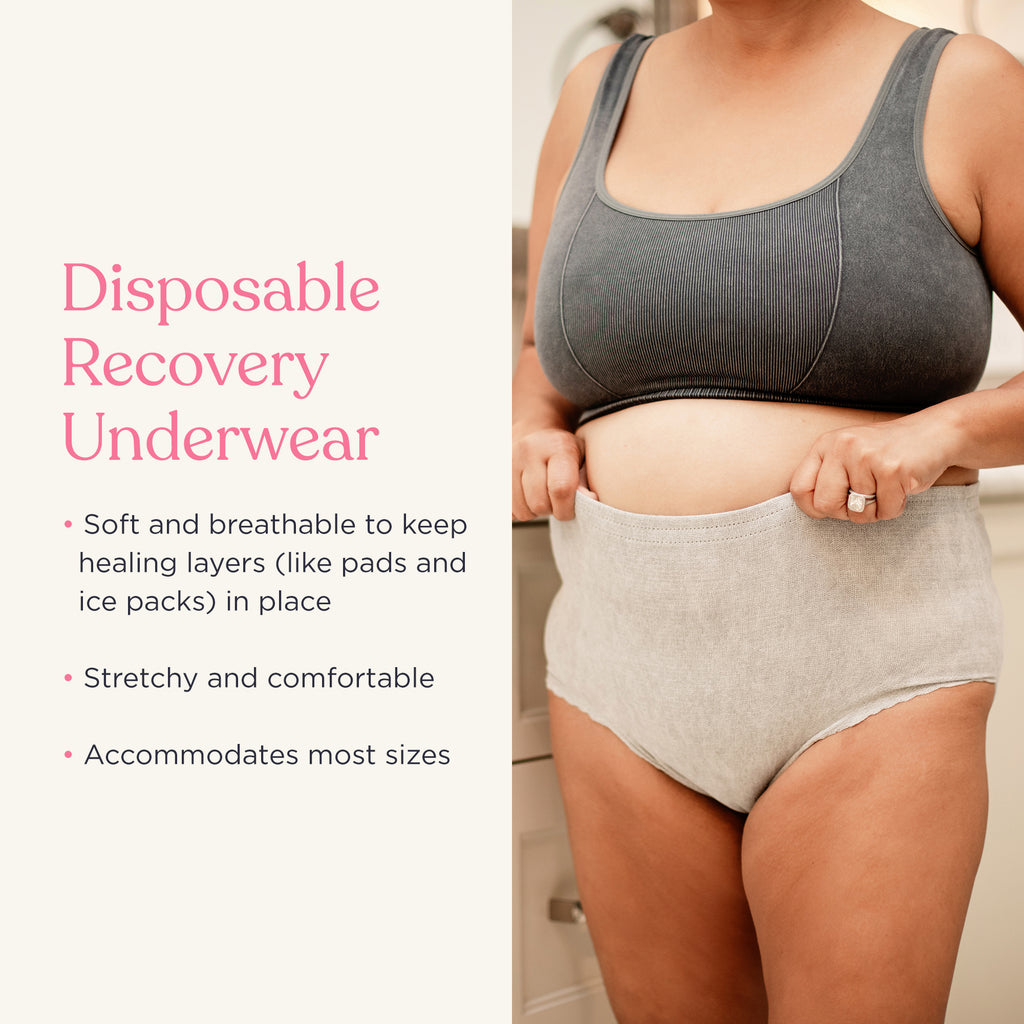 Disposable Recovery Underwear

• Soft and breathable to keep healing layers (like pads and ice packs) in place

• Stretchy and comfortable

• Accommodates most sizes