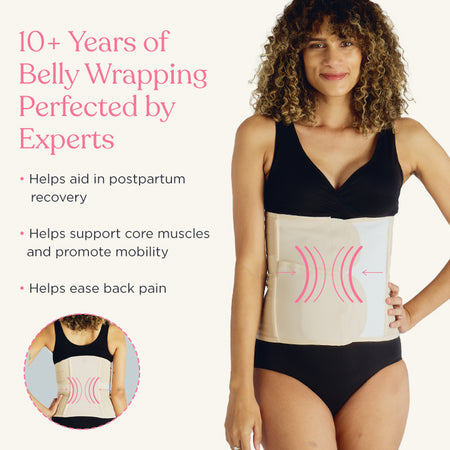 10+ Years of Belly Wrapping Perfected by Experts

• Helps aid in postpartum recovery

• Helps support core muscles and promote mobility

• Helps ease back pain